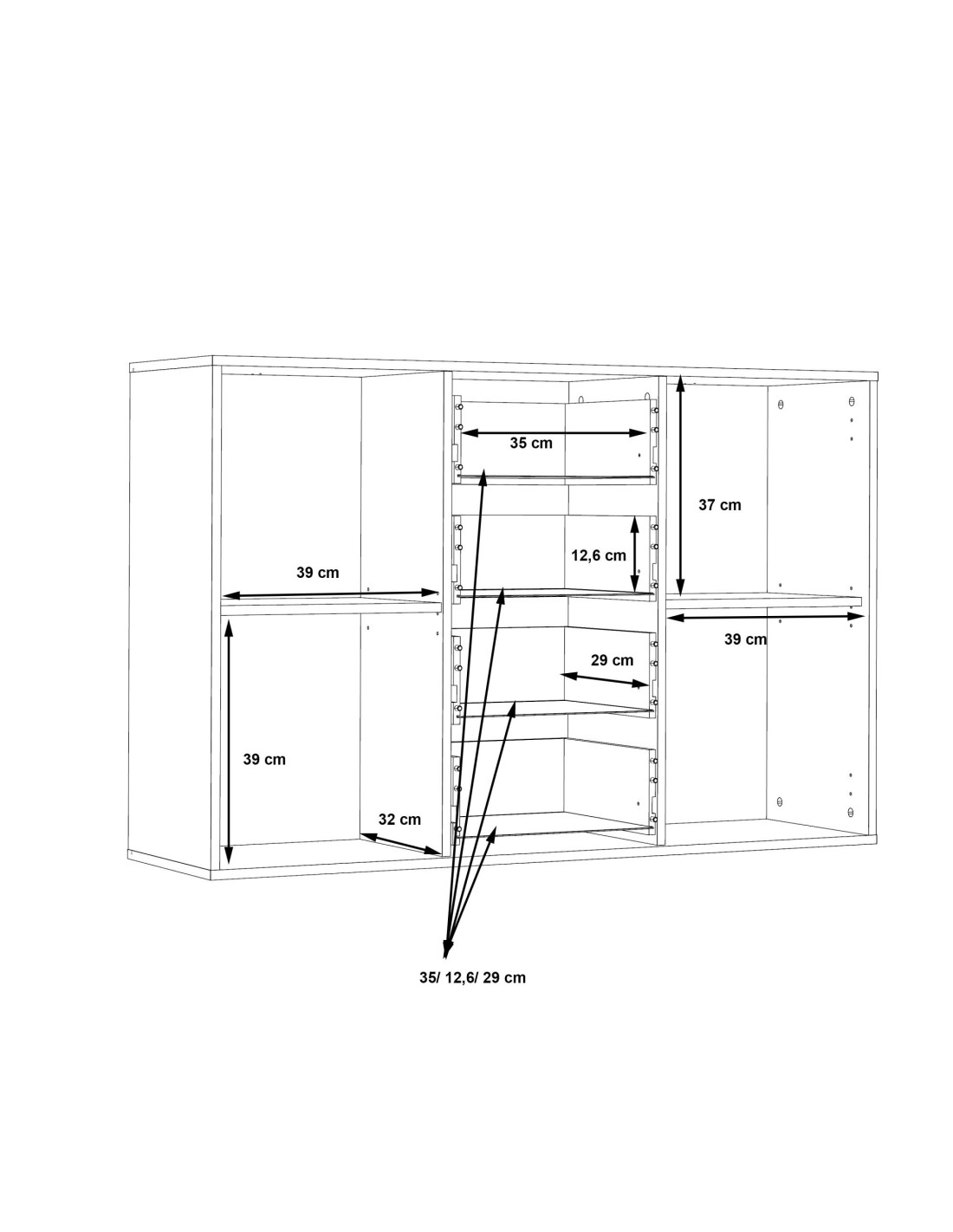 35 cm

37 cm

12,6 cm

39 cm

39 cm

29 cm

39 cm

32 cm

35/ 12,6/ 29 cm