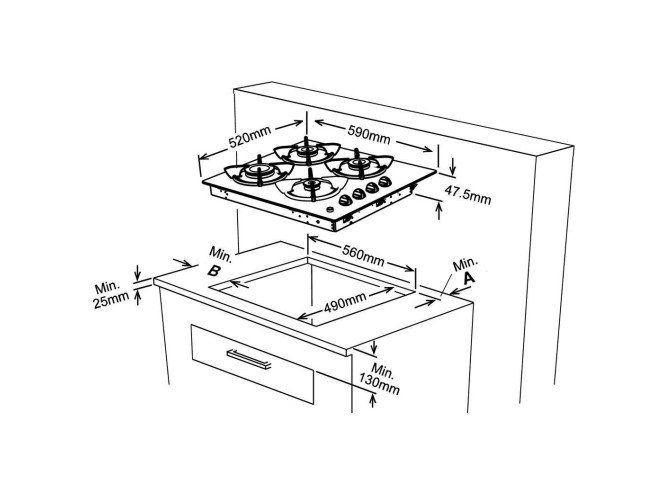 520mm
590mm
47.5mm
Min.
B
560mm
Min.
A
Min.
25mm
490mm
Min.
130mm