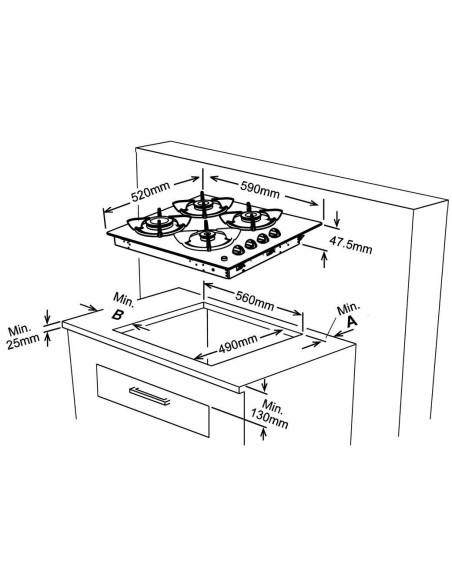 520mm
590mm
47.5mm
Min.
B
560mm
Min.
A
Min.
25mm
490mm
Min.
130mm