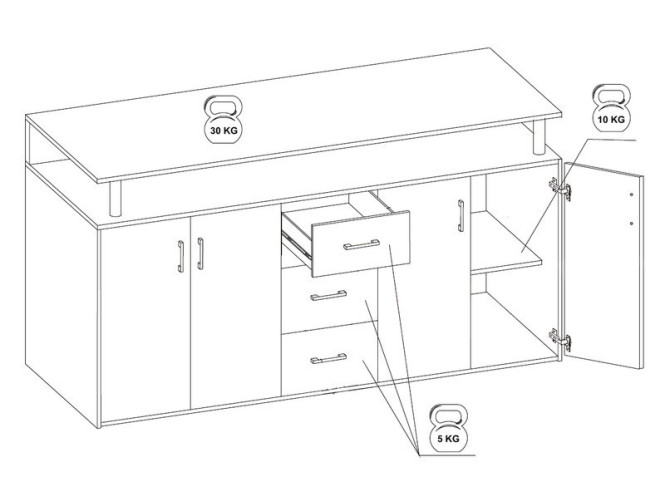 30 KG

10 KG

5 KG