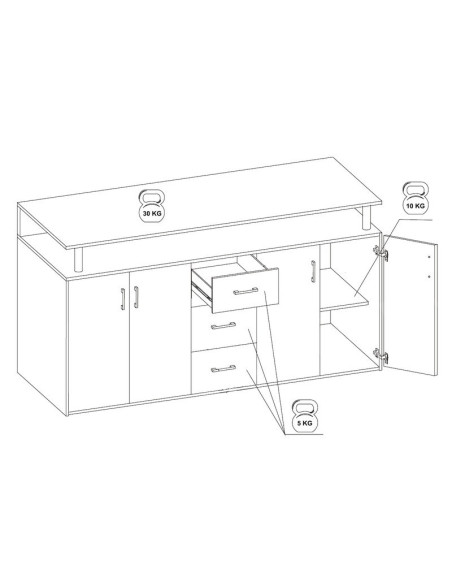 30 KG

10 KG

5 KG